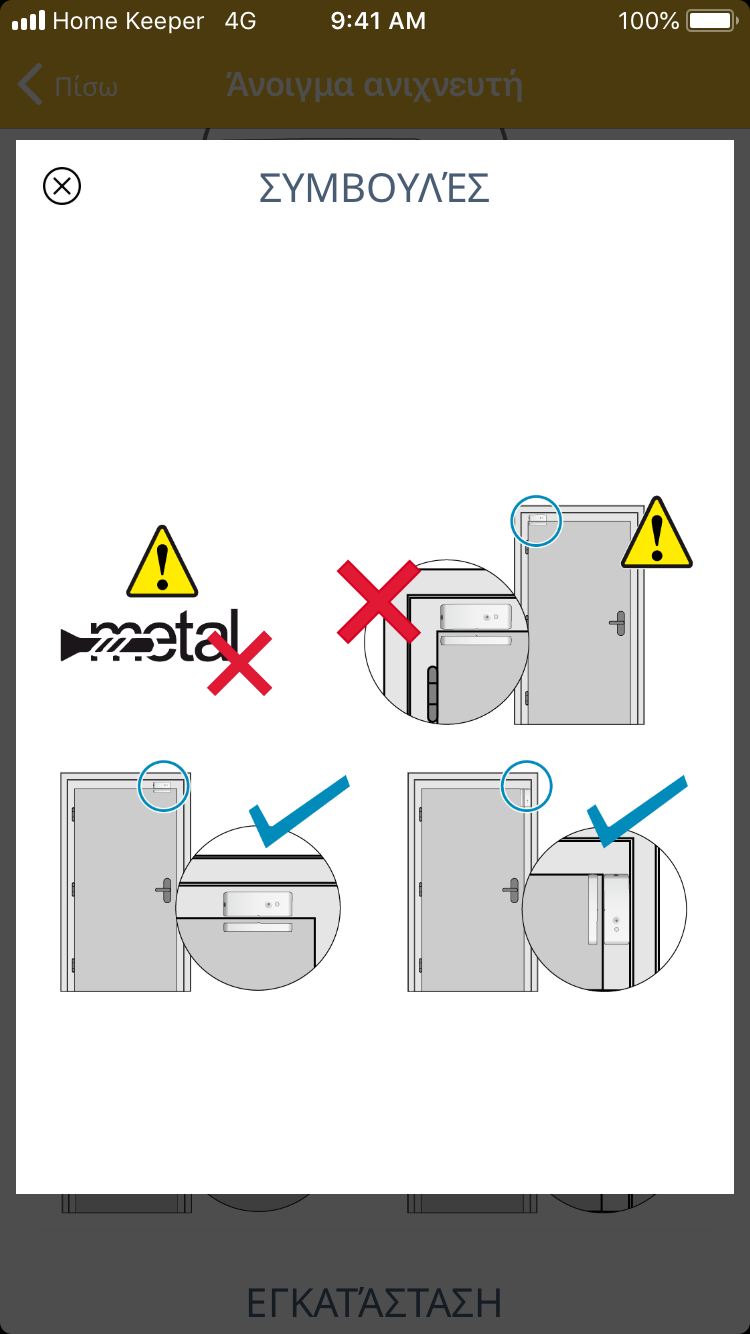 Home Keeper 4G 9:41 AM 100%

Πίσω Άνοιγμα ανιχνευτή

ΣΥΜΒΟΥΛΈΣ

metal

ΕΓΚΑΤΆΣΤΑΣΗ